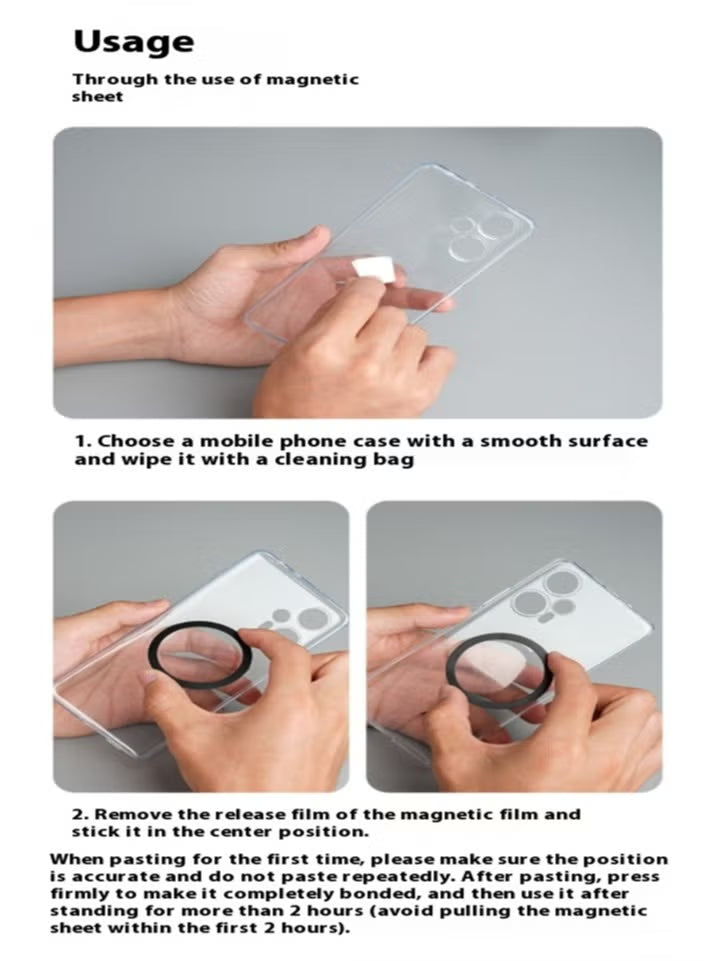 Usage

Through the use of magnetic sheet

1. Choose a mobile phone case with a smooth surface and wipe it with a cleaning bag

2. Remove the release film of the magnetic film and stick it in the center position.

When pasting for the first time, please make sure the position is accurate and do not paste repeatedly. After pasting, press firmly to make it completely bonded, and then use it after standing for more than 2 hours (avoid pulling the magnetic sheet within the first 2 hours).