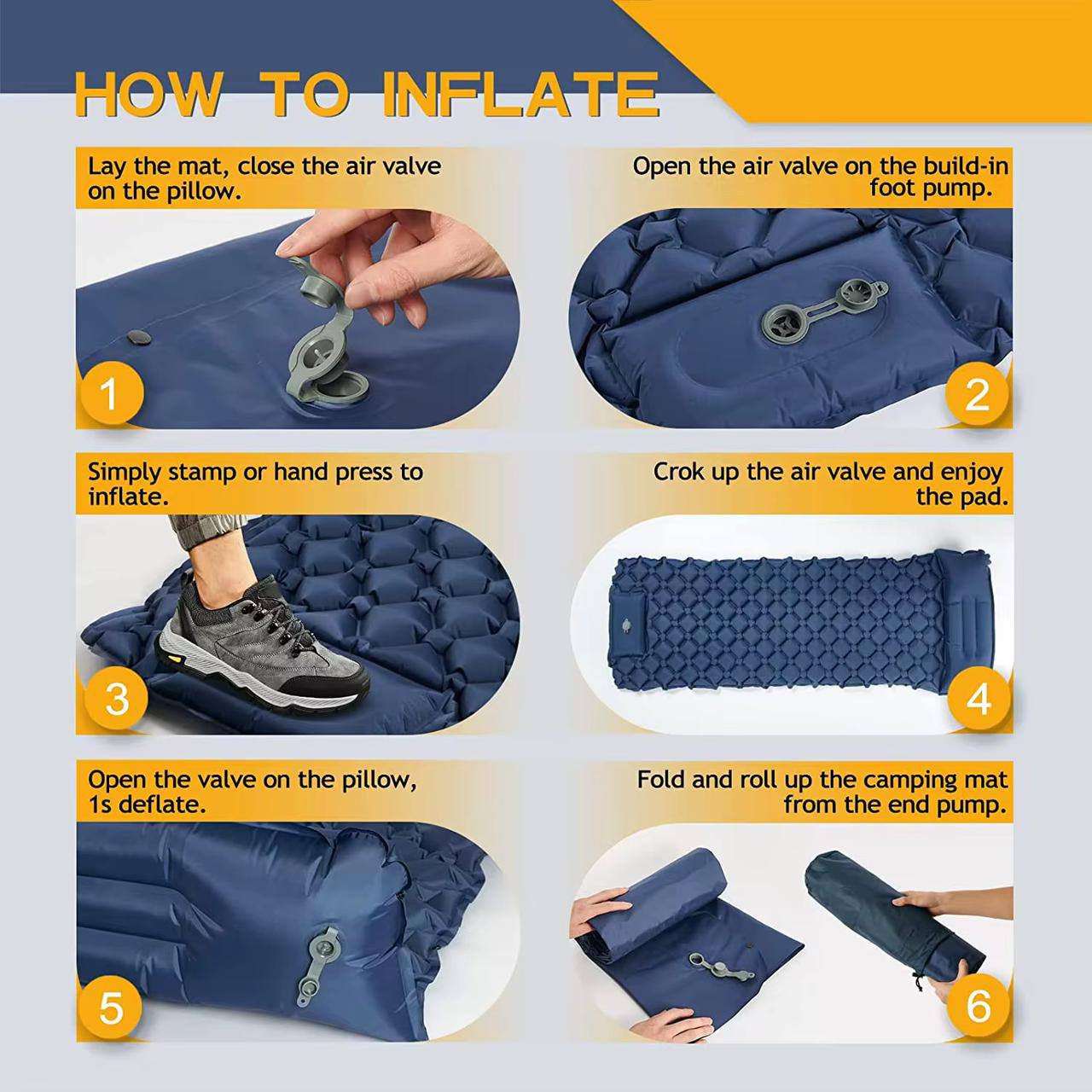 HOW TO INFLATE

Lay the mat, close the air valve on the pillow.

1

Open the air valve on the build-in foot pump.

2

Simply stamp or hand press to inflate.

3

Crok up the air valve and enjoy the pad.

4

Open the valve on the pillow, 1s deflate.

5

Fold and roll up the camping mat from the end pump.

6