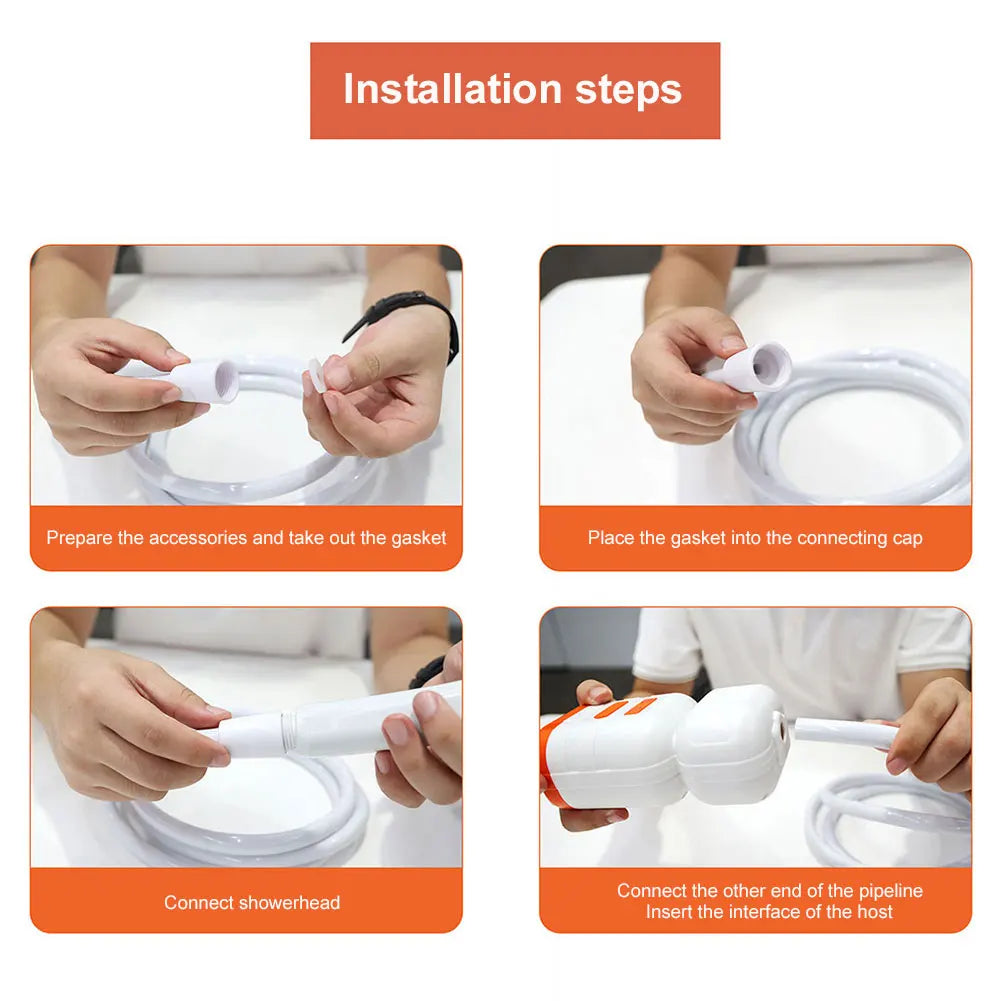 Installation steps

Prepare the accessories and take out the gasket

Place the gasket into the connecting cap

Connect showerhead

Connect the other end of the pipeline
Insert the interface of the host