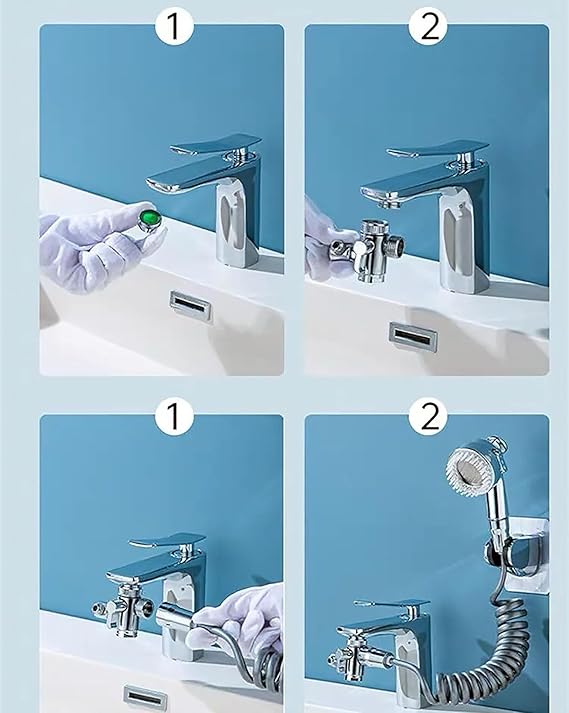 1

2

1

2