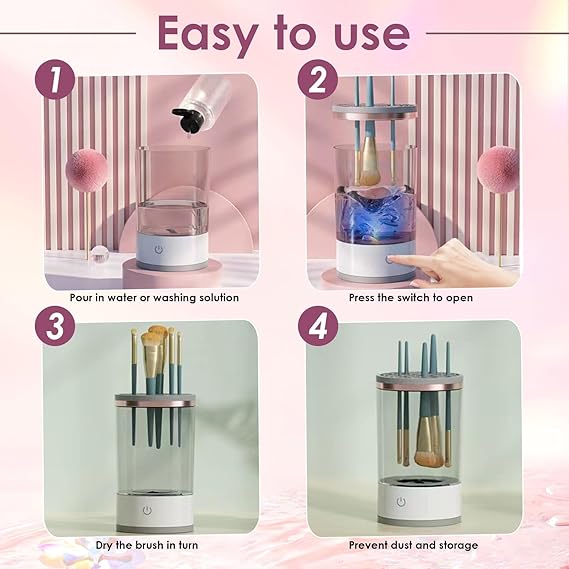 Easy to use

1

Pour in water or washing solution

2

Press the switch to open

3

Dry the brush in turn

4

Prevent dust and storage