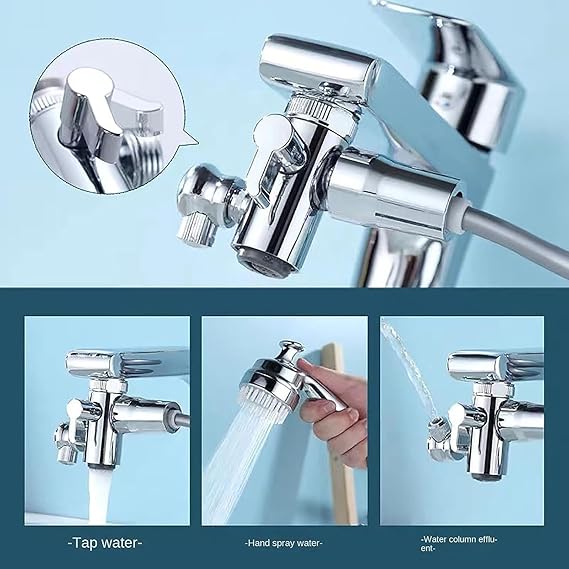 -Tap water-

-Hand spray water-

-Water column effluent-