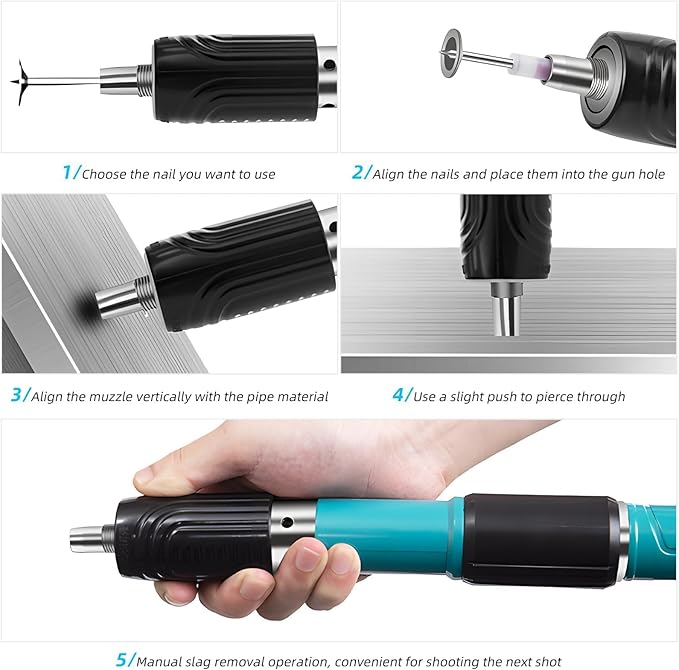 1/Choose the nail you want to use

2/Align the nails and place them into the gun hole

3/Align the muzzle vertically with the pipe material

4/Use a slight push to pierce through

5/Manual slag removal operation, convenient for shooting the next shot