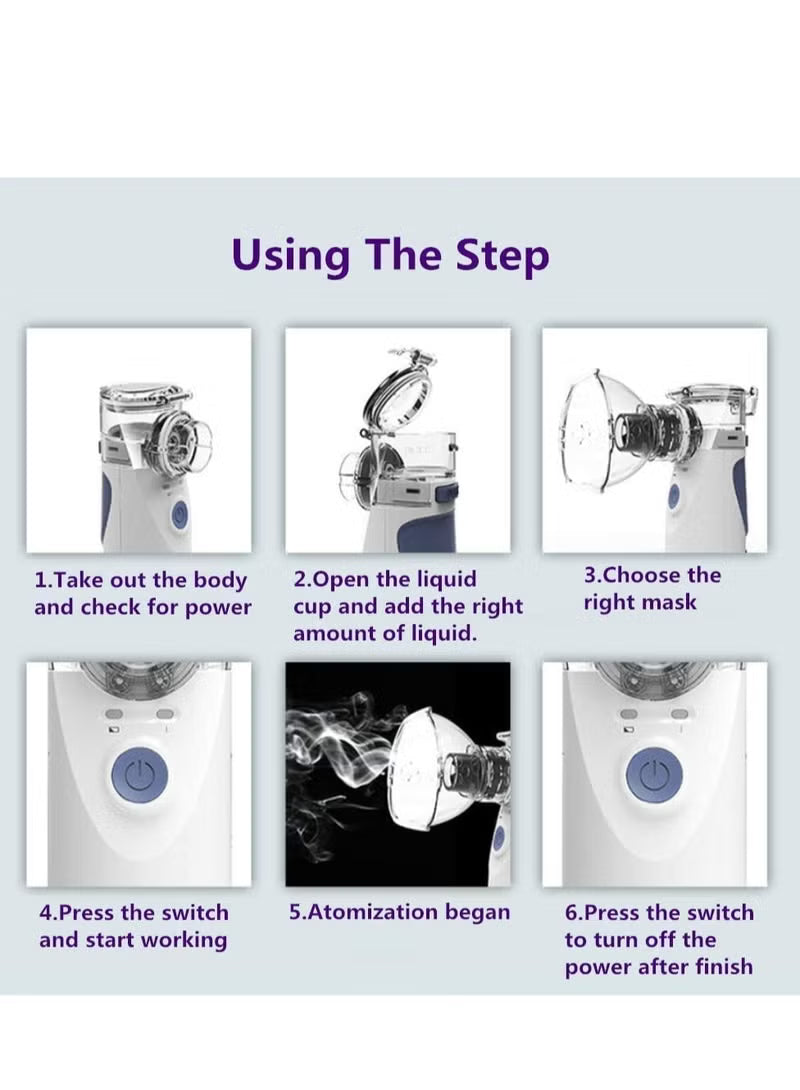 Using The Step

1.Take out the body and check for power

2.Open the liquid cup and add the right amount of liquid.

3.Choose the right mask

4.Press the switch and start working

5.Atomization began

6.Press the switch to turn off the power after finish