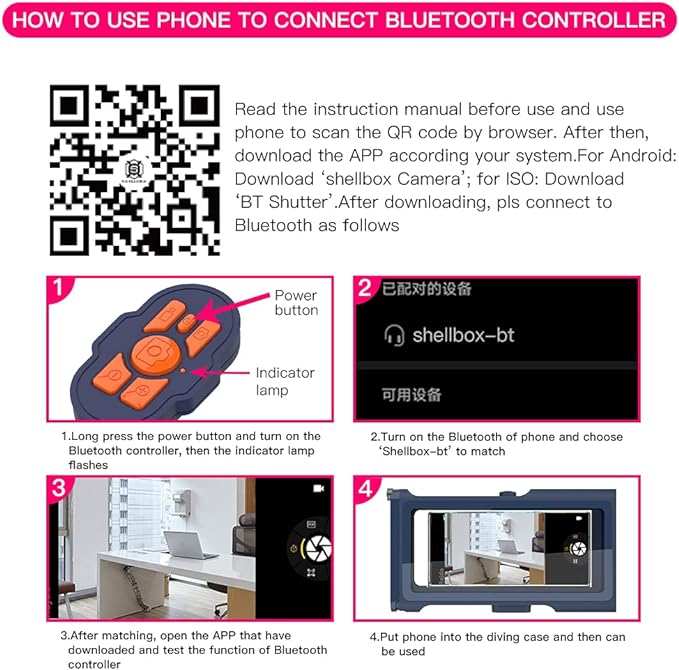 HOW TO USE PHONE TO CONNECT BLUETOOTH CONTROLLER

Read the instruction manual before use and use phone to scan the QR code by browser. After then, download the APP according your system.For Android: Download 'shellbox Camera'; for ISO: Download 'BT Shutter'.After downloading, pls connect to Bluetooth as follows

1

Power button

Indicator lamp

1.Long press the power button and turn on the Bluetooth controller, then the indicator lamp flashes

2 已配对的设备

shellbox-bt

可用设备

2.Turn on the Bluetooth of phone and choose 'Shellbox-bt' to match

3

3.After matching, open the APP that have downloaded and test the function of Bluetooth controller

4

4.Put phone into the diving case and then can be used