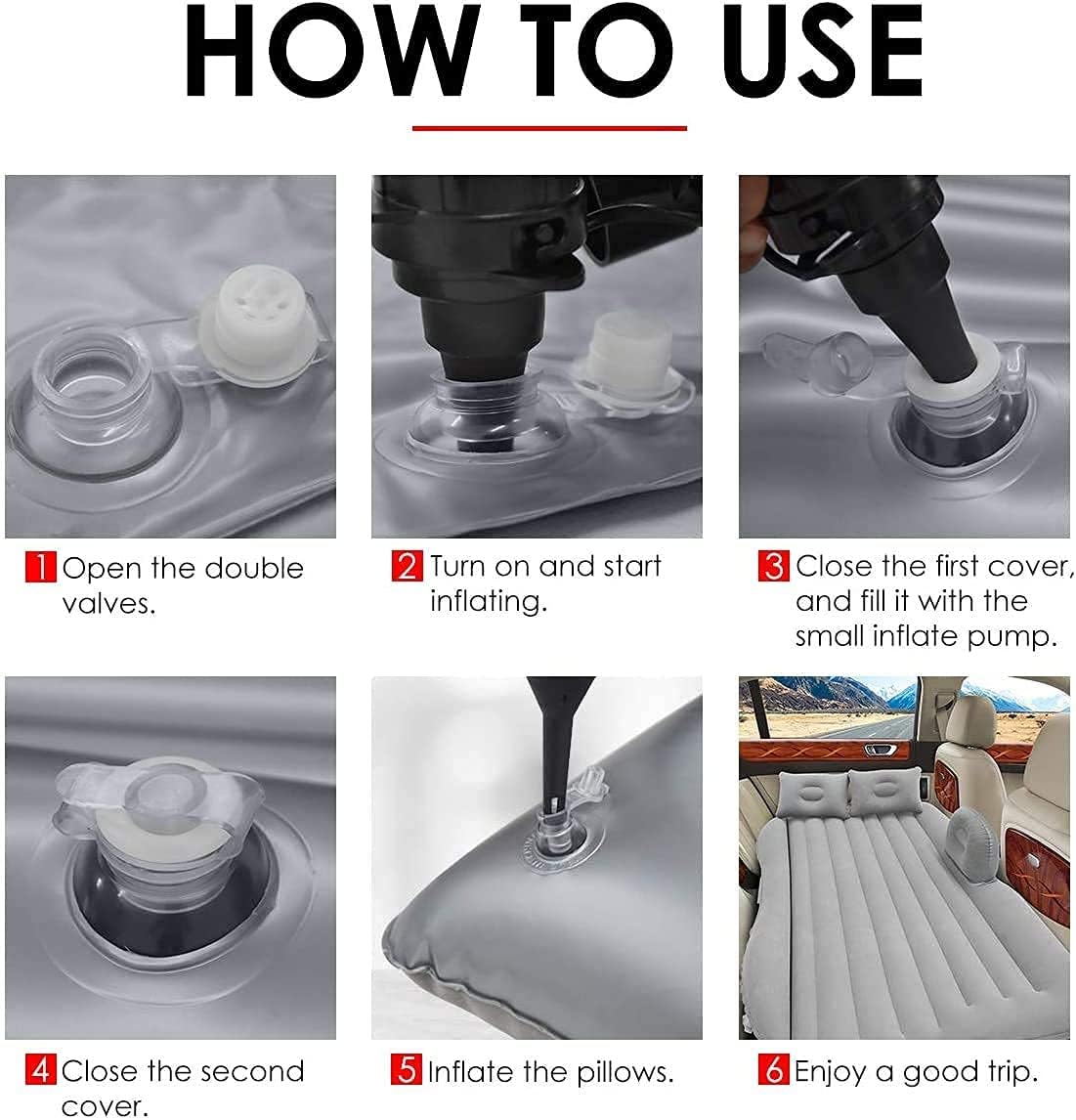 HOW TO USE

1 Open the double valves.

2 Turn on and start inflating.

3 Close the first cover, and fill it with the small inflate pump.

4 Close the second cover.

5 Inflate the pillows.

6 Enjoy a good trip.