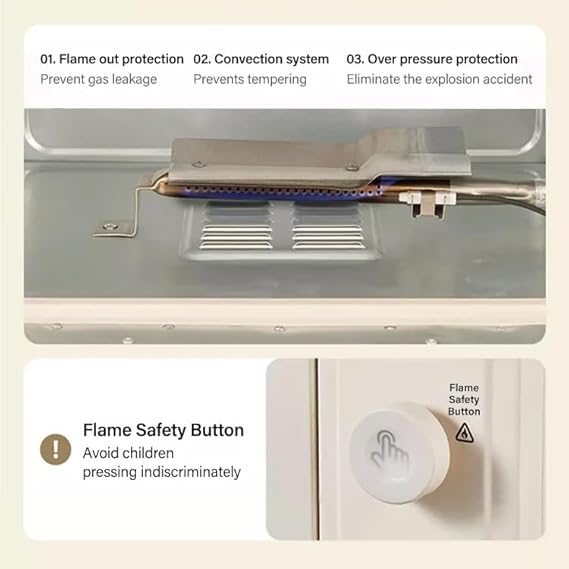 01. Flame out protection
Prevent gas leakage

02. Convection system
Prevents tempering

03. Over pressure protection
Eliminate the explosion accident

!

Flame Safety Button
Avoid children pressing indiscriminately

Flame Safety Button