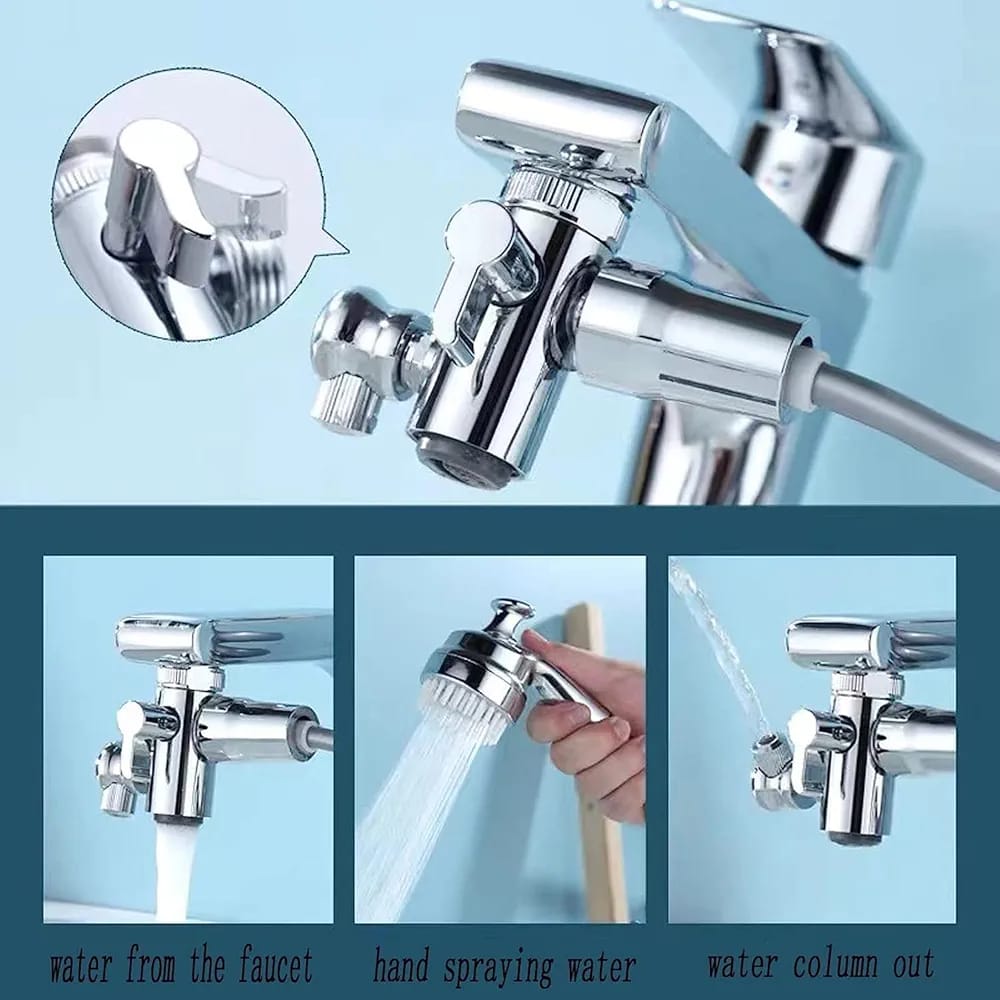 water from the faucet

hand spraying water

water column out