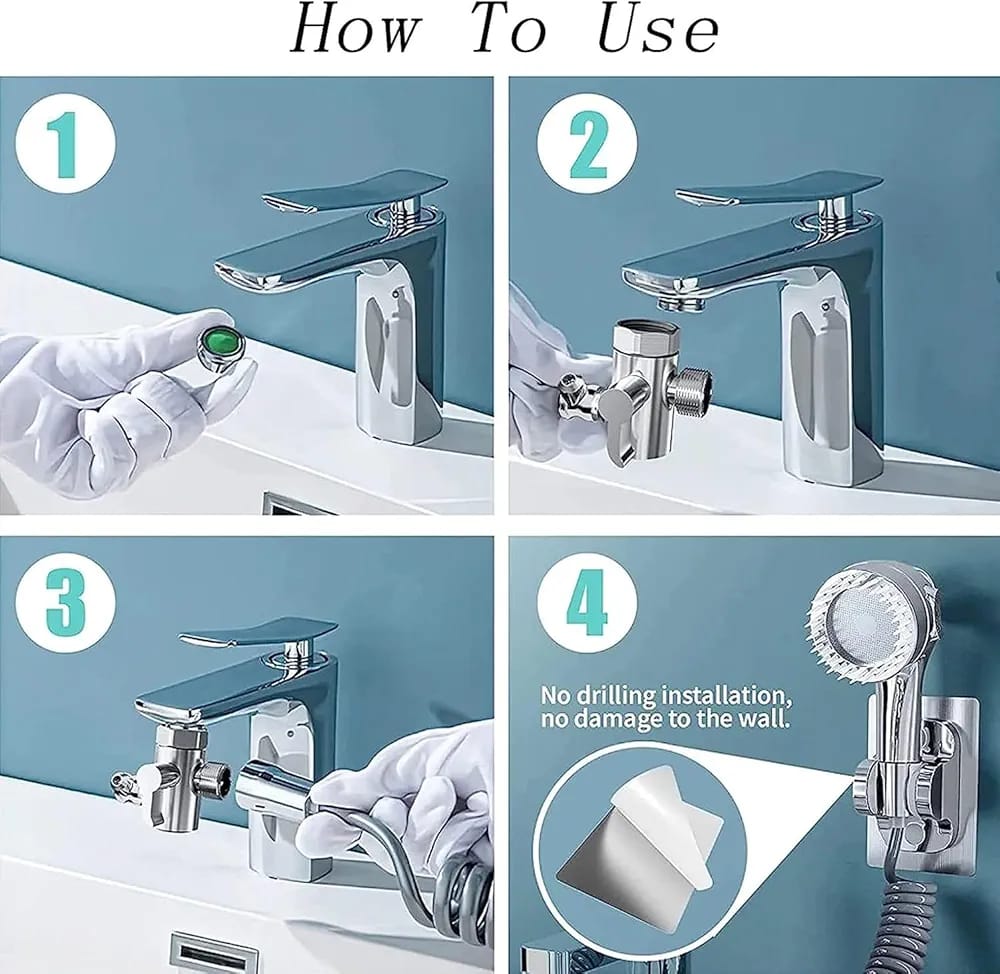 How To Use

1

2

3

4

No drilling installation, no damage to the wall.