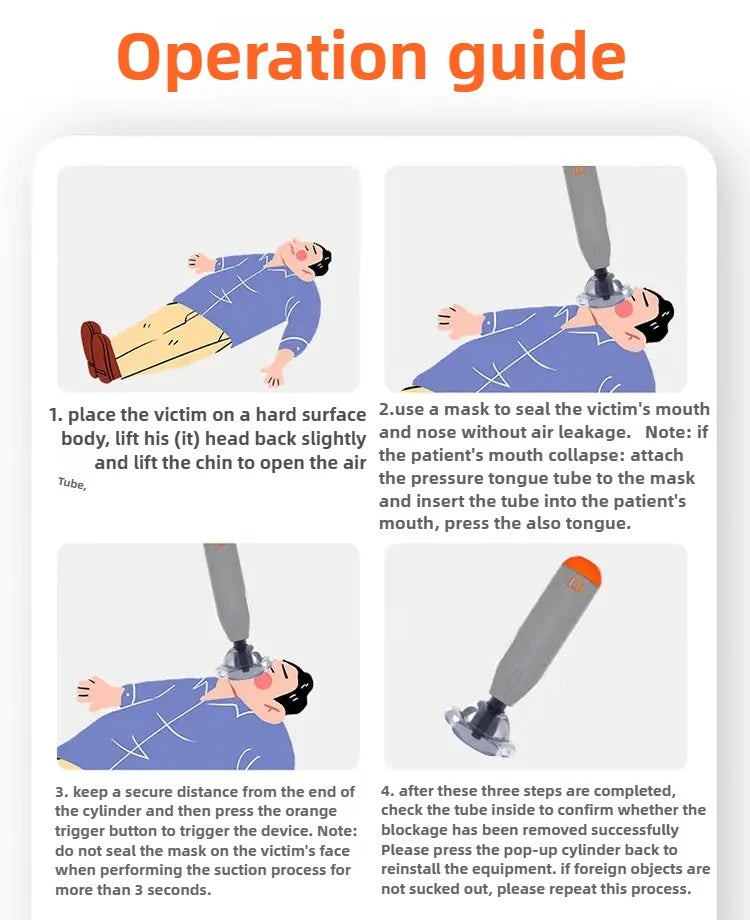 Operation guide

1. place the victim on a hard surface body, lift his (it) head back slightly and lift the chin to open the air

Tube,

2.use a mask to seal the victim's mouth and nose without air leakage. Note: if the patient's mouth collapse: attach the pressure tongue tube to the mask and insert the tube into the patient's mouth, press the also tongue.

3. keep a secure distance from the end of the cylinder and then press the orange trigger button to trigger the device. Note: do not seal the mask on the victim's face when performing the suction process for more than 3 seconds.

4. after these three steps are completed, check the tube inside to confirm whether the blockage has been removed successfully Please press the pop-up cylinder back to reinstall the equipment. if foreign objects are not sucked out, please repeat this process.