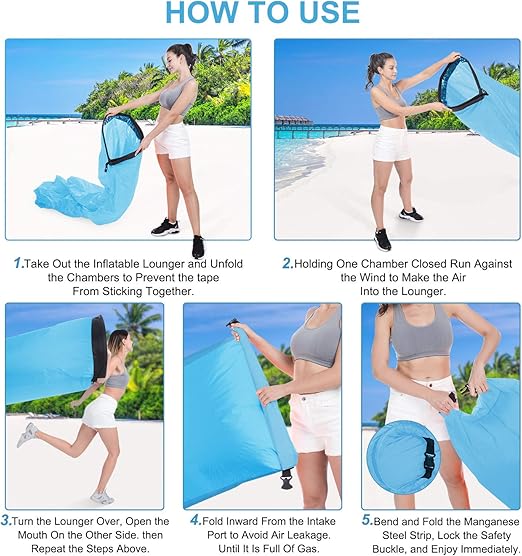 HOW TO USE

1.Take Out the Inflatable Lounger and Unfold the Chambers to Prevent the tape From Sticking Together.

2.Holding One Chamber Closed Run Against the Wind to Make the Air Into the Lounger.

3.Turn the Lounger Over, Open the Mouth On the Other Side. then Repeat the Steps Above.

4.Fold Inward From the Intake Port to Avoid Air Leakage. Until It Is Full Of Gas.

5.Bend and Fold the Manganese Steel Strip, Lock the Safety Buckle, and Enjoy Immediately.