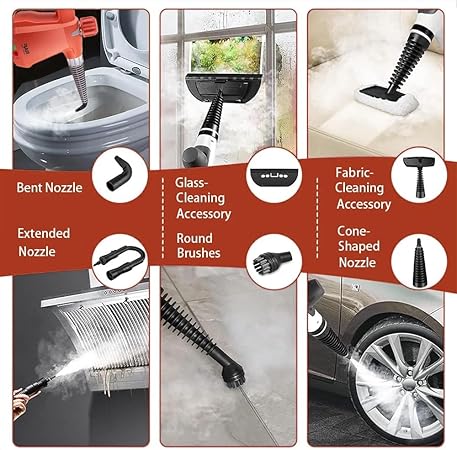 Bent Nozzle

Extended Nozzle

Glass-Cleaning Accessory

Round Brushes

Fabric-Cleaning Accessory

Cone-Shaped Nozzle