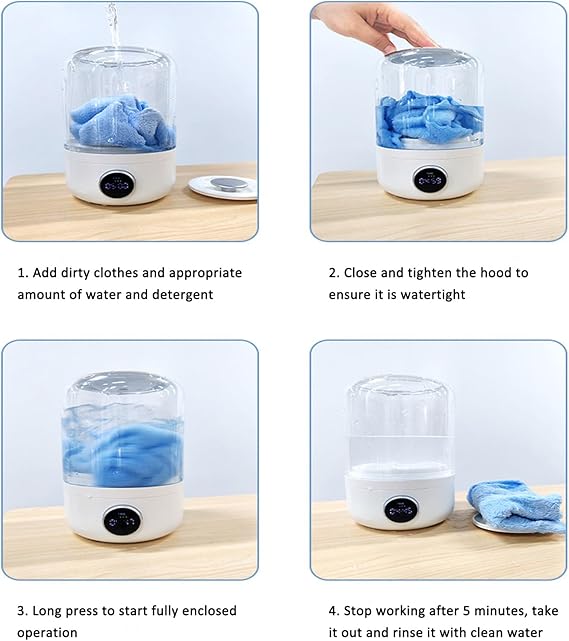 1. Add dirty clothes and appropriate amount of water and detergent

2. Close and tighten the hood to ensure it is watertight

3. Long press to start fully enclosed operation

4. Stop working after 5 minutes, take it out and rinse it with clean water