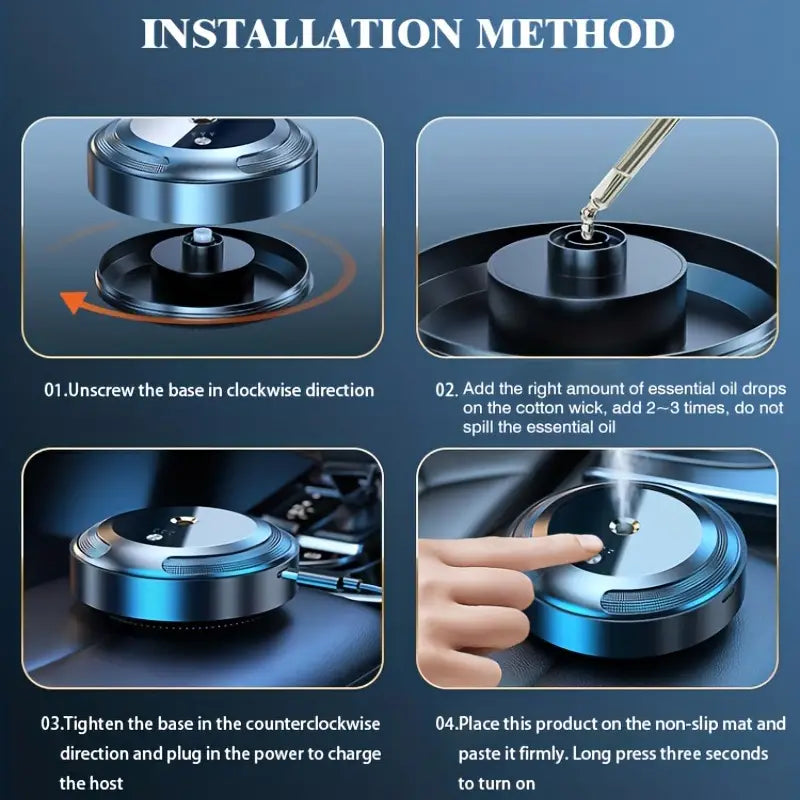 INSTALLATION METHOD

01.Unscrew the base in clockwise direction

02. Add the right amount of essential oil drops on the cotton wick, add 2~3 times, do not spill the essential oil

03.Tighten the base in the counterclockwise direction and plug in the power to charge the host

04.Place this product on the non-slip mat and paste it firmly. Long press three seconds to turn on