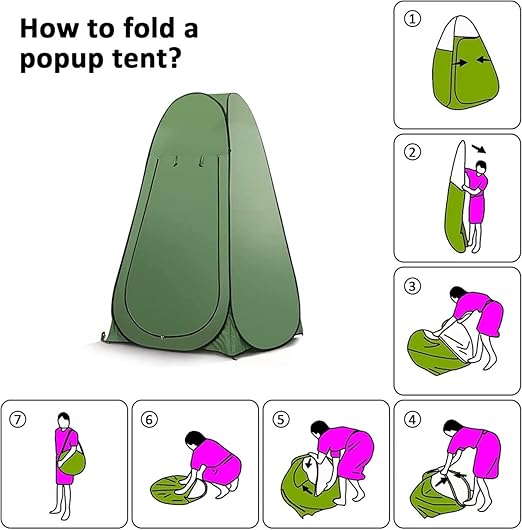 How to fold a popup tent?

①

②

③

⑦

⑥

⑤

④