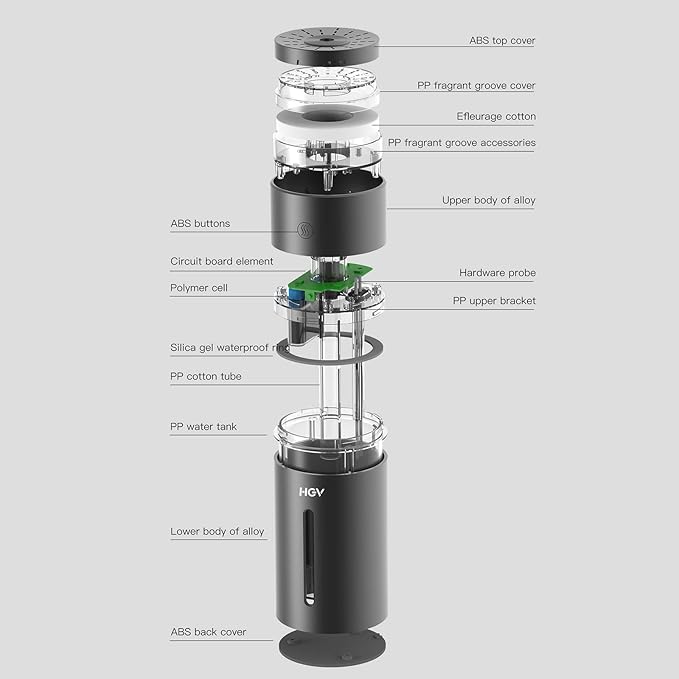 ABS top cover

PP fragrant groove cover

Efleurage cotton

PP fragrant groove accessories

Upper body of alloy

ABS buttons

Circuit board element

Hardware probe

Polymer cell

PP upper bracket

Silica gel waterproof ring

PP cotton tube

PP water tank

HGV

Lower body of alloy

ABS back cover